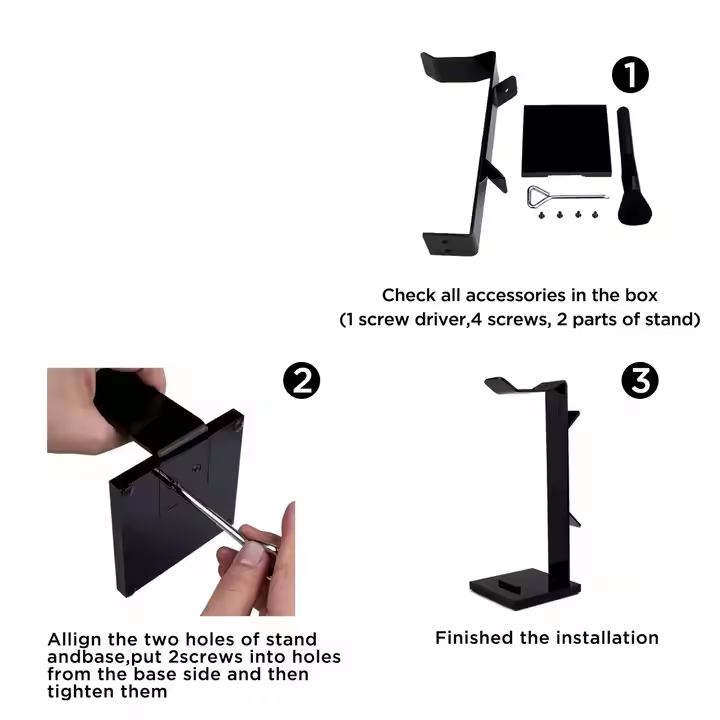 1

Check all accessories in the box
(1 screw driver,4 screws, 2 parts of stand)

2

Allign the two holes of stand andbase,put 2screws into holes from the base side and then tighten them

3

Finished the installation